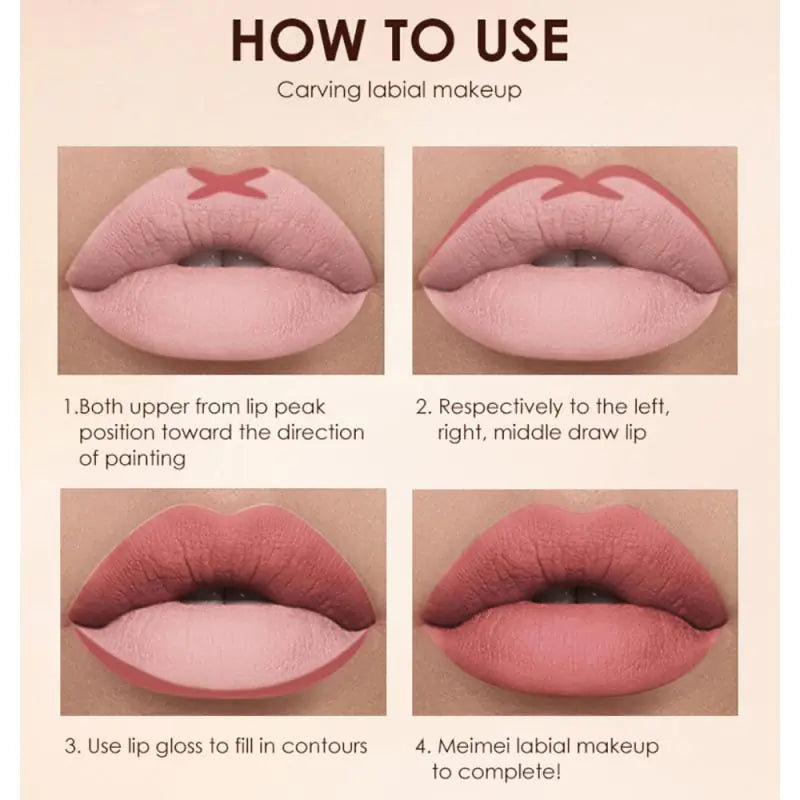 HOW TO USE

Carving labial makeup

1.Both upper from lip peak position toward the direction of painting

2. Respectively to the left, right, middle draw lip

3. Use lip gloss to fill in contours

4. Meimei labial makeup to complete!